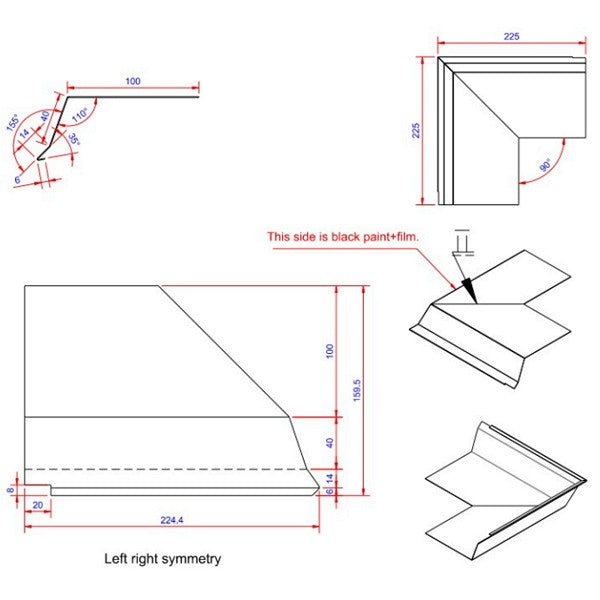 100
155°
40
110°
14
35°
6

225
225
90°

This side is black paint+film.

100
159.5
40
14
6
8
20
224.4

Left right symmetry